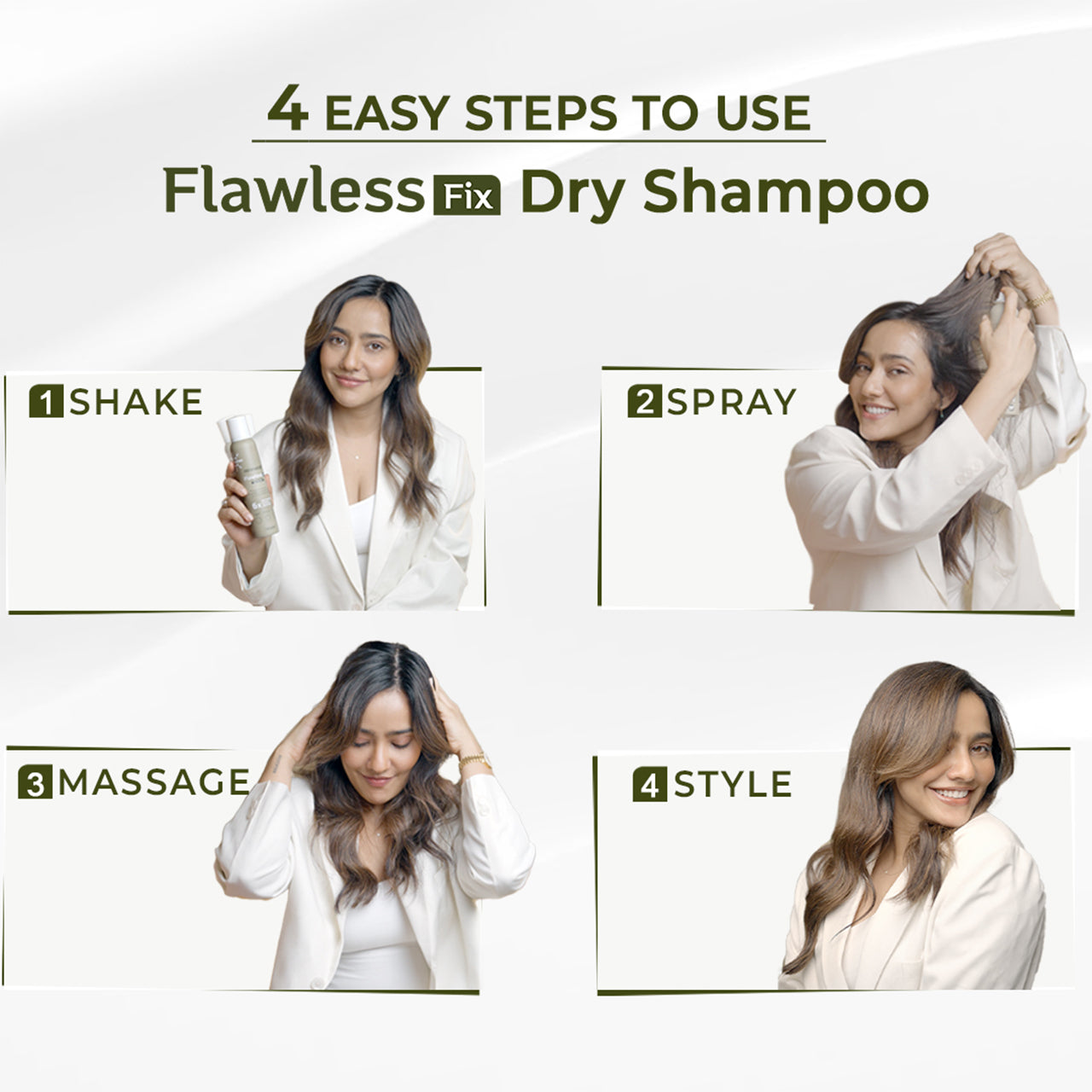 4 EASY STEPS TO USE

Flawless Fix Dry Shampoo

1 SHAKE

2 SPRAY

3 MASSAGE

4 STYLE